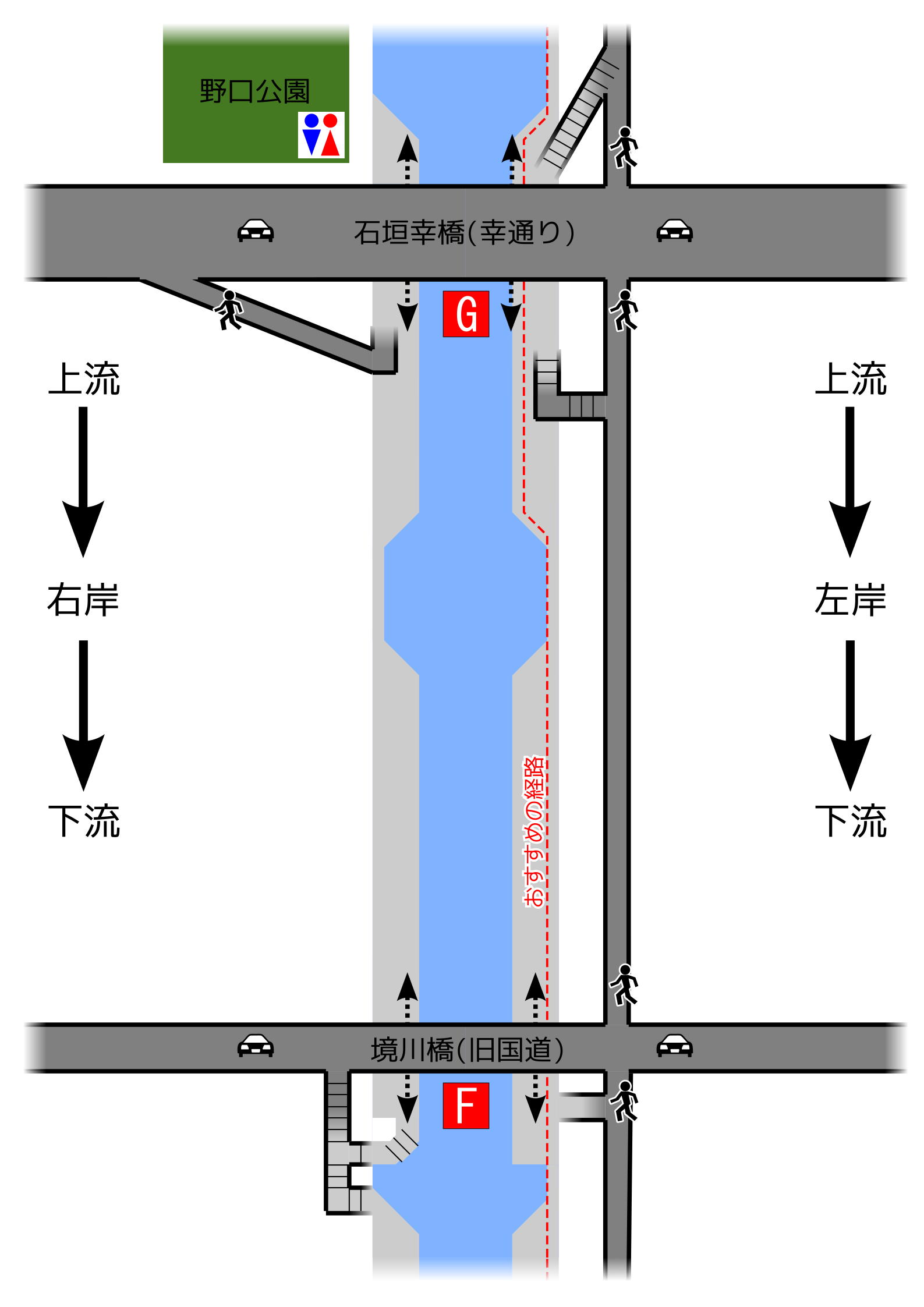 野口公園

石垣幸橋(幸通り)

G

上流

右岸

下流

上流

左岸

下流

おすすめの経路

境川橋(旧国道)

F